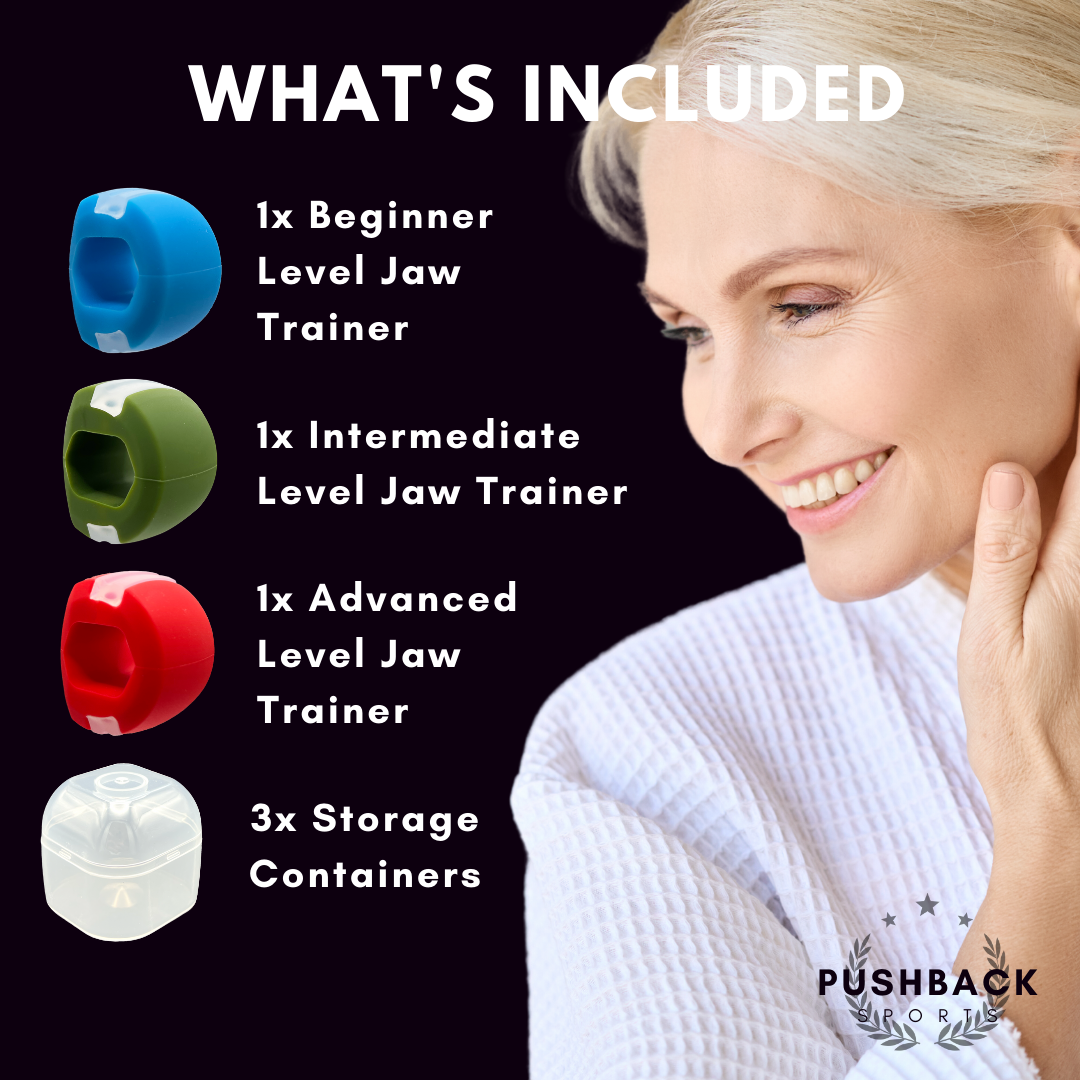 WHAT'S INCLUDED

1x Beginner Level Jaw Trainer

1x Intermediate Level Jaw Trainer

1x Advanced Level Jaw Trainer

3x Storage Containers

PUSHBACK SPORTS